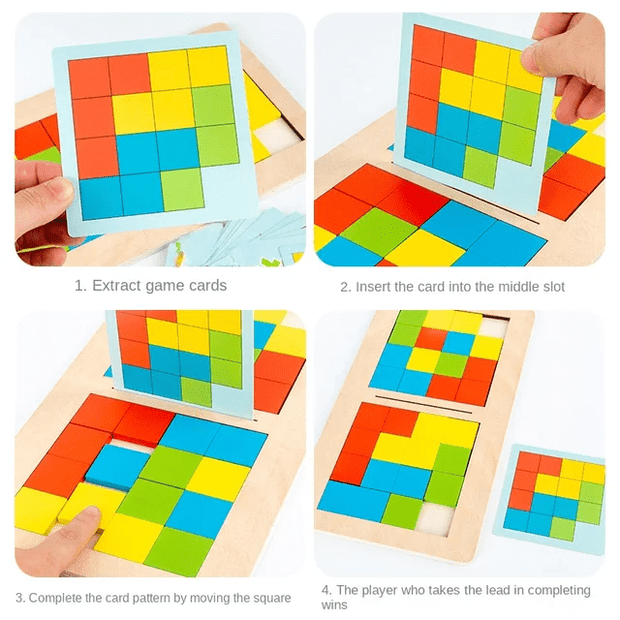 1. Extract game cards

2. Insert the card into the middle slot

3. Complete the card pattern by moving the square

4. The player who takes the lead in completing wins